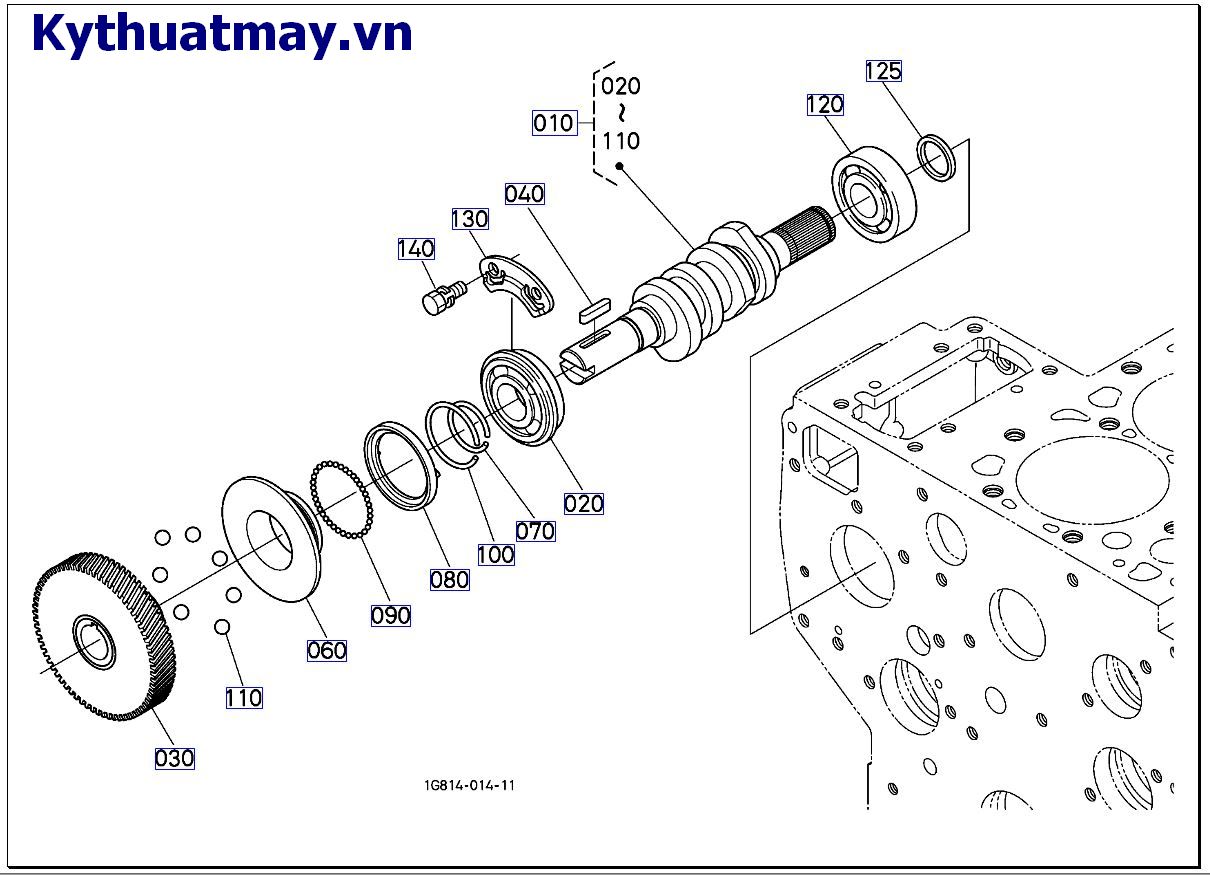 Kythuatmay.vn

010
020
~
110

125
120
040
130
140

020
070
100
080
090
060
110
030

1G814-014-11